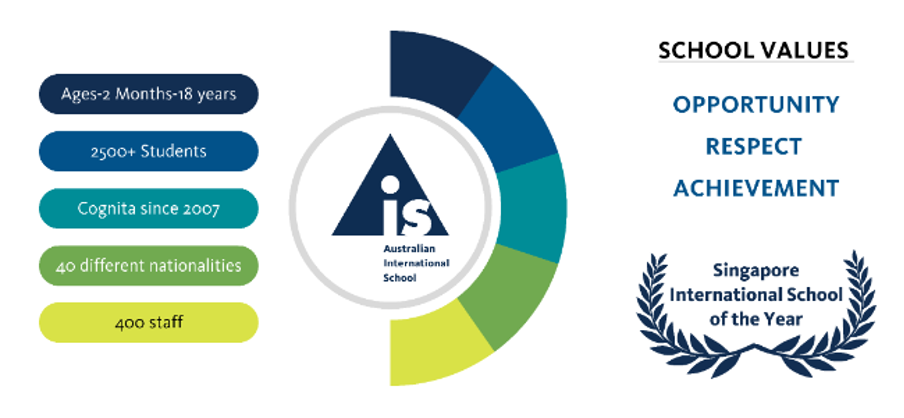 Ages-2 Months-18 years

2500+ Students

Cognita since 2007

40 different nationalities

400 staff

is
Australian International School

SCHOOL VALUES

OPPORTUNITY
RESPECT
ACHIEVEMENT

Singapore International School of the Year