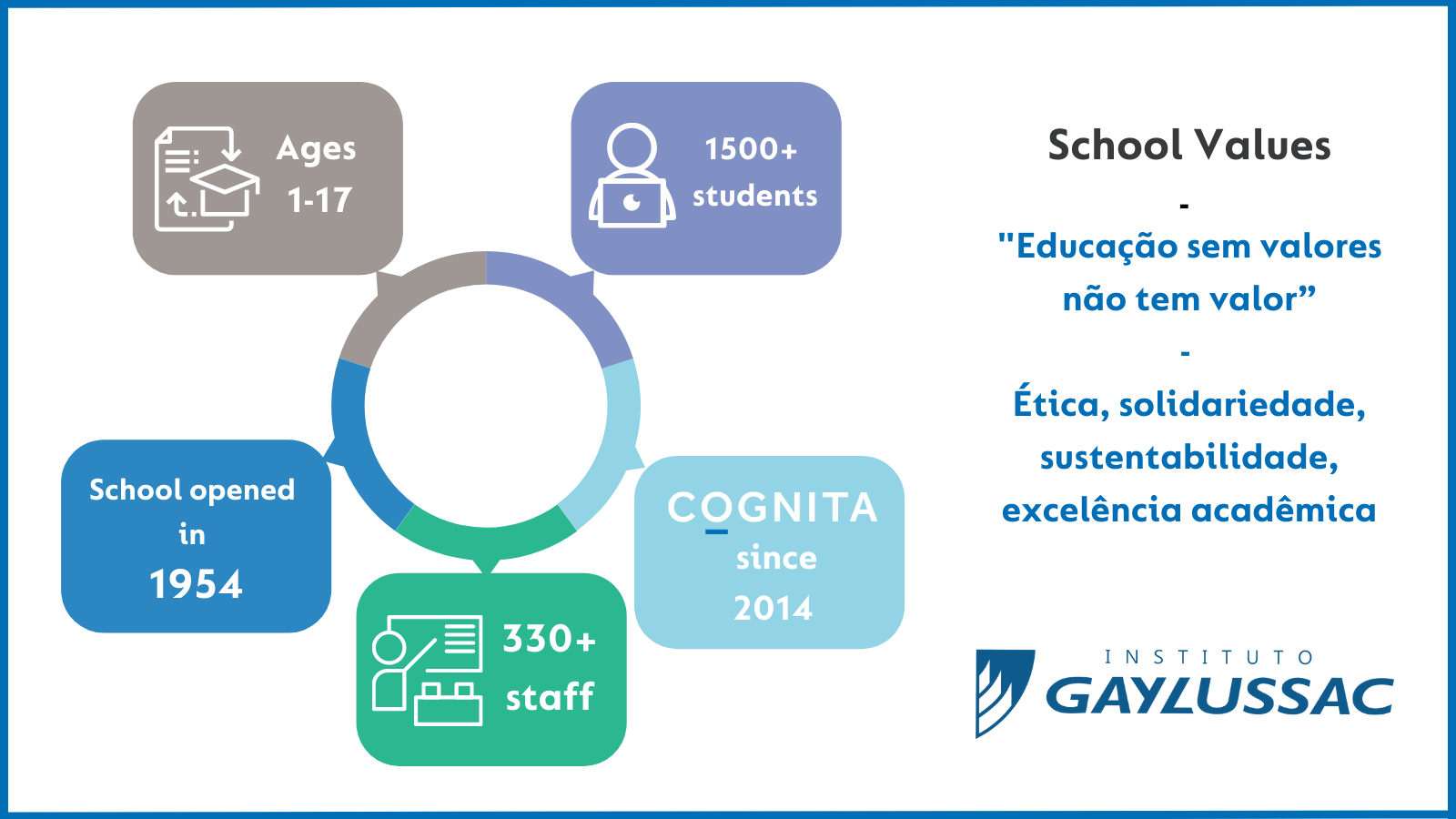 Ages 1-17

1500+ students

School opened in 1954

330+ staff

COGNITA since 2014

School Values

-

"Educação sem valores não tem valor”

-

Ética, solidariedade, sustentabilidade, excelência acadêmica

INSTITUTO GAYLUSSAC